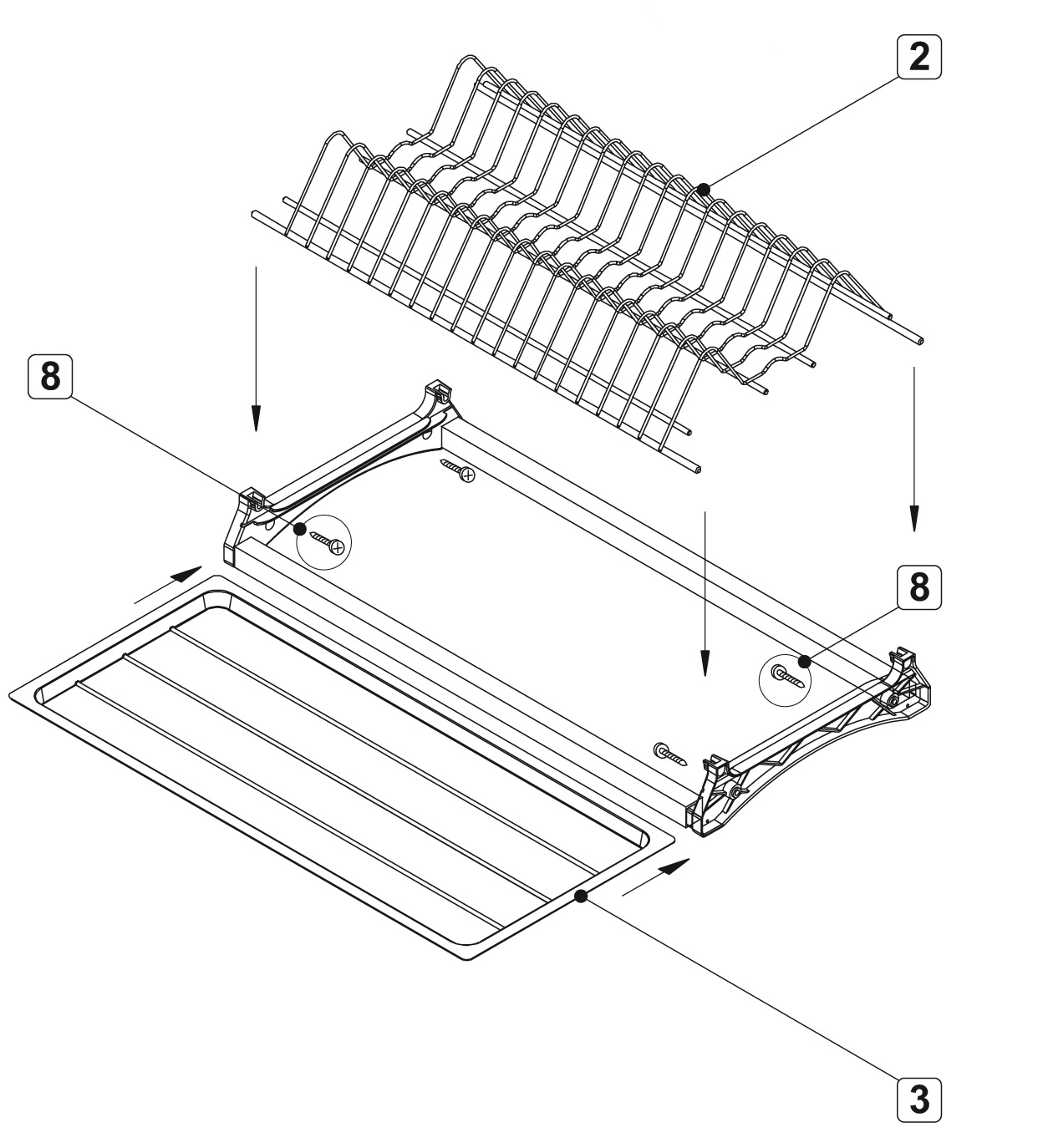 2

8

8

3