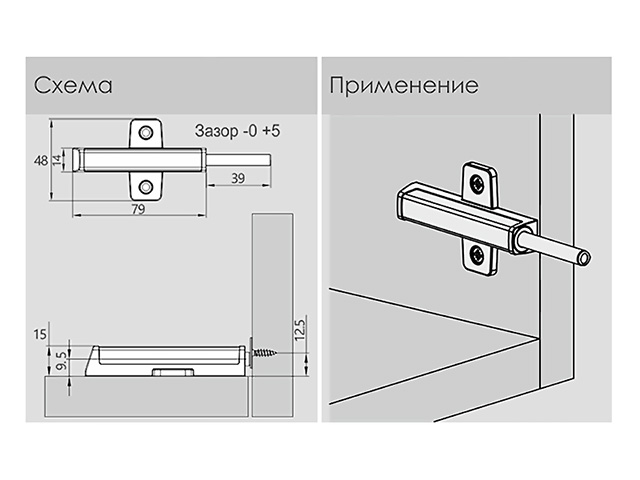 Схема

Зазор -0 +5

48

14

39

79

15

9,5

12,5

Применение