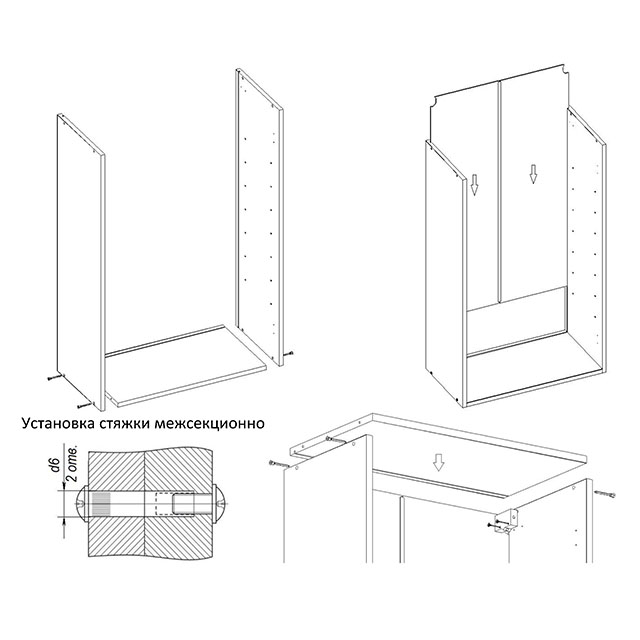 Установка стяжки межсекционно

d6

2 отв.